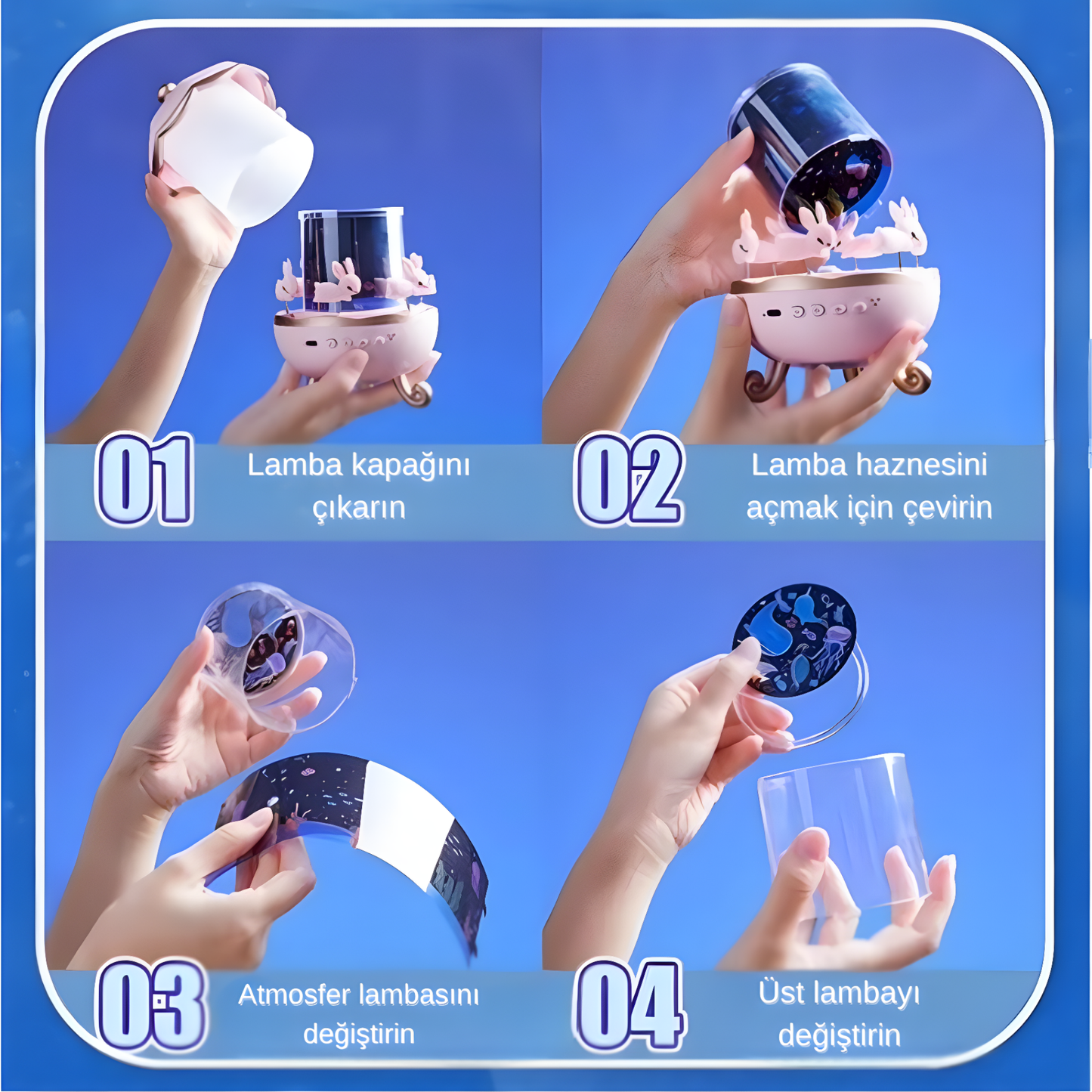 01 Lamba kapağını çıkarın

02 Lamba haznesini açmak için çevirin

03 Atmosfer lambasını değiştirin

04 Üst lambayı değiştirin